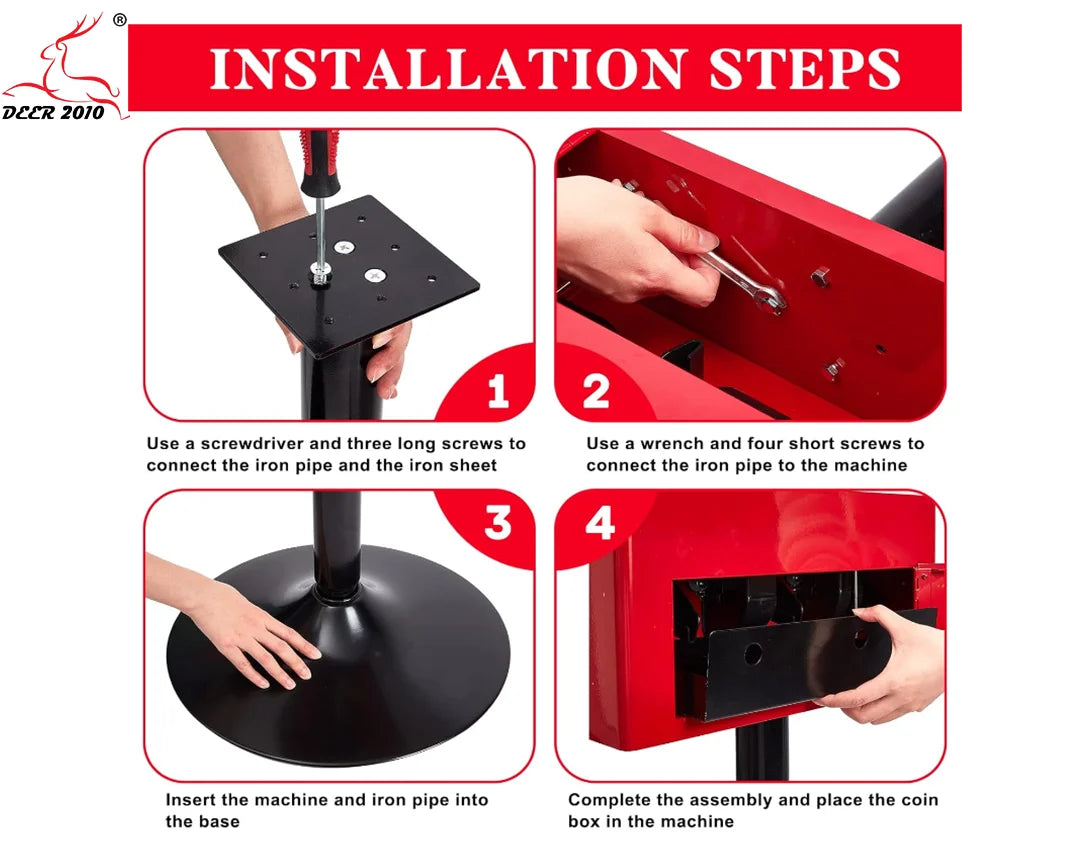 ®
DEER 2010

INSTALLATION STEPS

1

Use a screwdriver and three long screws to connect the iron pipe and the iron sheet

2

Use a wrench and four short screws to connect the iron pipe to the machine

3

Insert the machine and iron pipe into the base

4

Complete the assembly and place the coin box in the machine